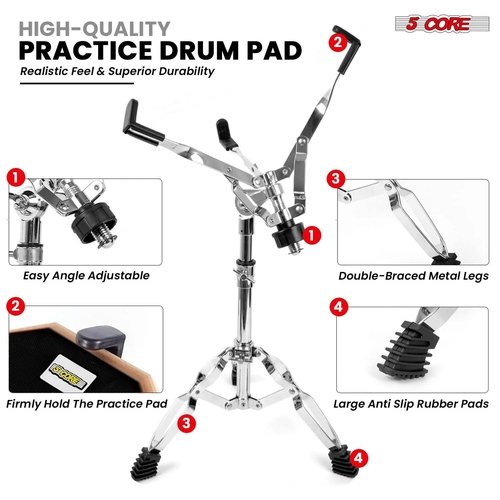 HIGH-QUALITY
PRACTICE DRUM PAD
Realistic Feel & Superior Durability

5 CORE

2

1

Easy Angle Adjustable

1

3

Double-Braced Metal Legs

2

5 CORE

Firmly Hold The Practice Pad

4

Large Anti Slip Rubber Pads

3

4